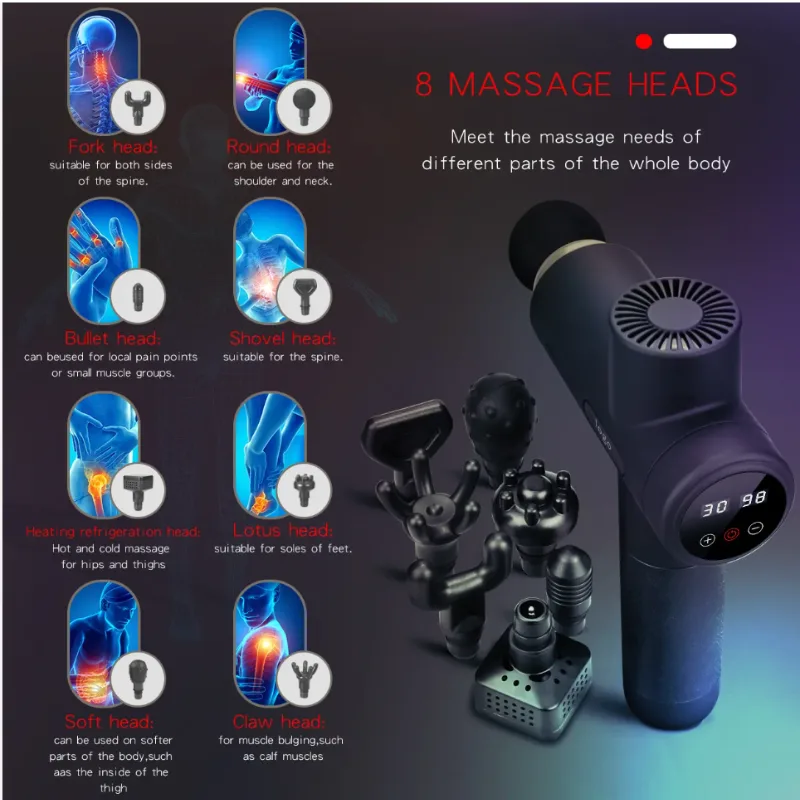 8 MASSAGE HEADS

Meet the massage needs of different parts of the whole body

Fork head:
suitable for both sides of the spine.

Round head:
can be used for the shoulder and neck.

Bullet head:
can beused for local pain points or small muscle groups.

Shovel head:
suitable for the spine.

Heating refrigeration head:
Hot and cold massage for hips and thighs

Lotus head:
suitable for soles of feet.

Soft head:
can be used on softer parts of the body,such aas the inside of the thigh

Claw head:
for muscle bulging,such as calf muscles

30 98