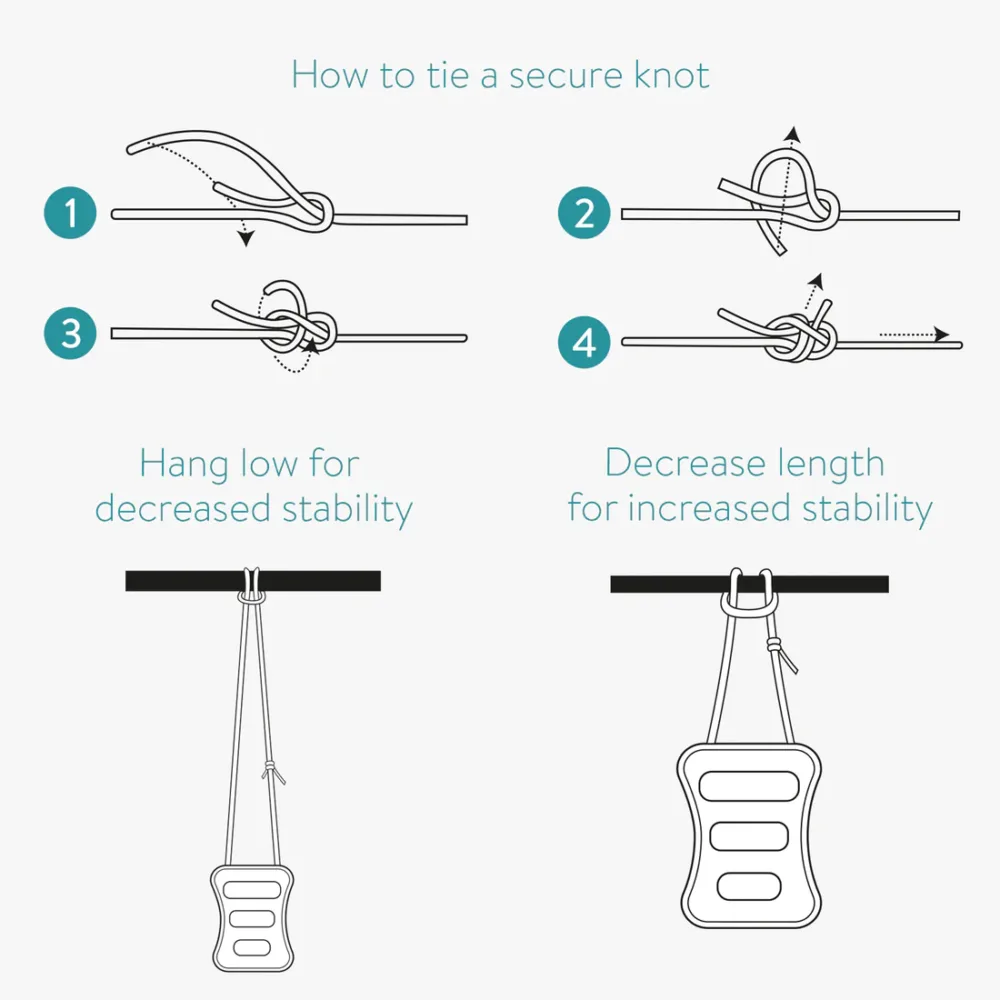 How to tie a secure knot

1

2

3

4

Hang low for decreased stability

Decrease length for increased stability