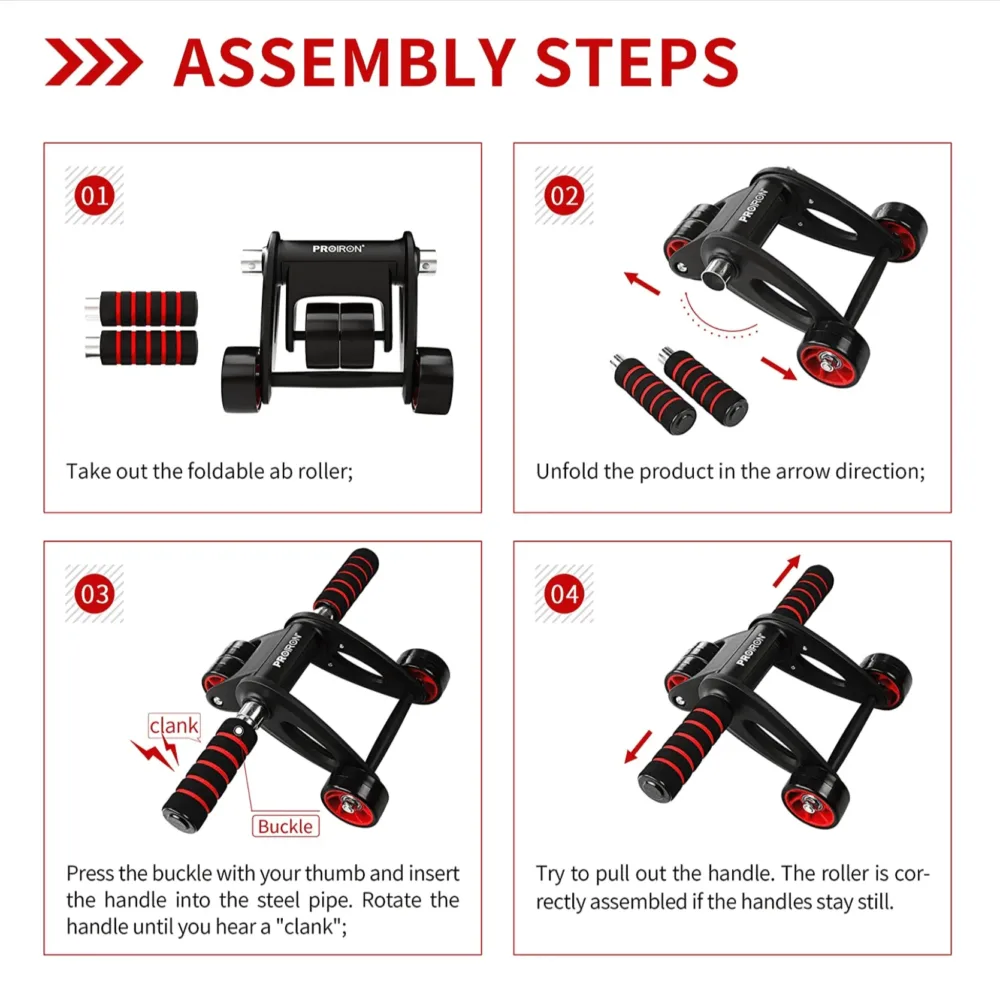 ASSEMBLY STEPS

01

PROIRON

Take out the foldable ab roller;

02

PROIRON

Unfold the product in the arrow direction;

03

PROIRON

clank

Buckle

Press the buckle with your thumb and insert the handle into the steel pipe. Rotate the handle until you hear a "clank";

04

PROIRON

Try to pull out the handle. The roller is correctly assembled if the handles stay still.