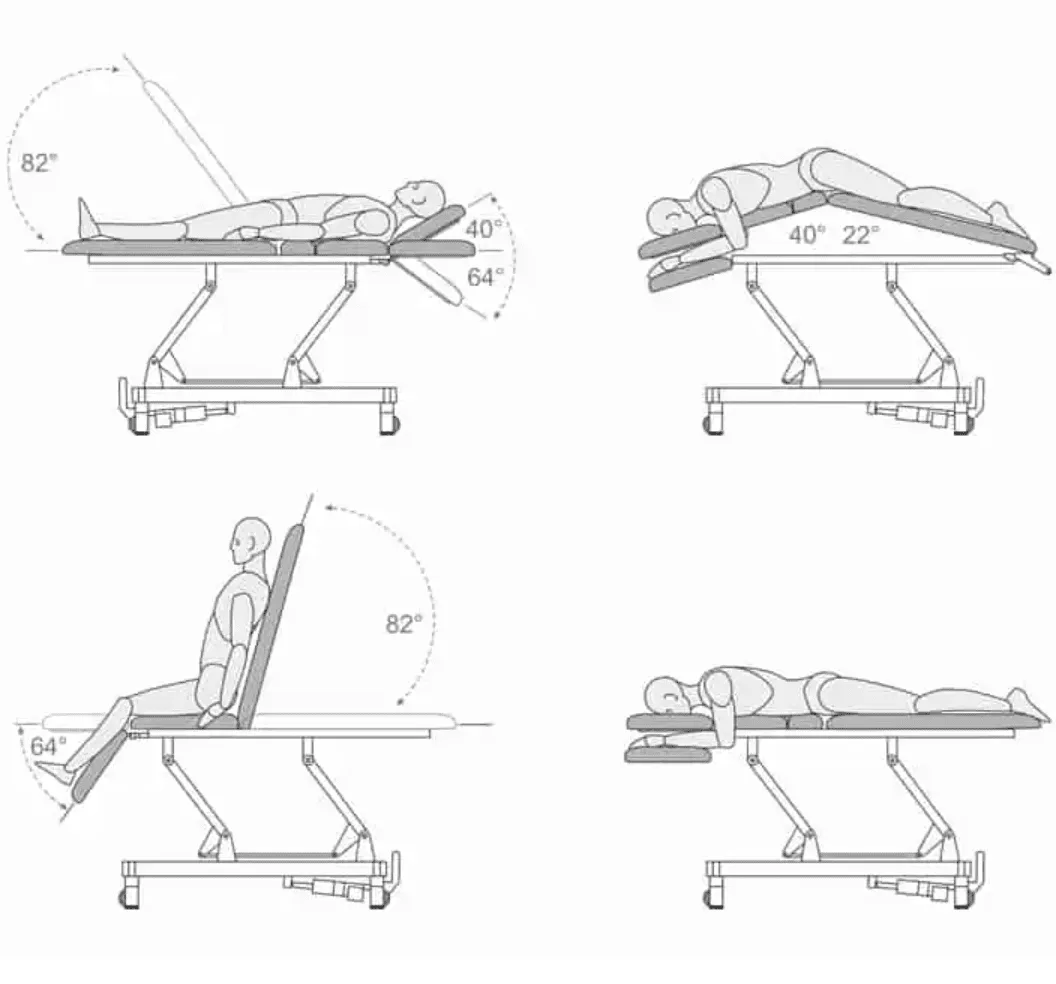 82°
40°
64°
40° 22°
82°
64°