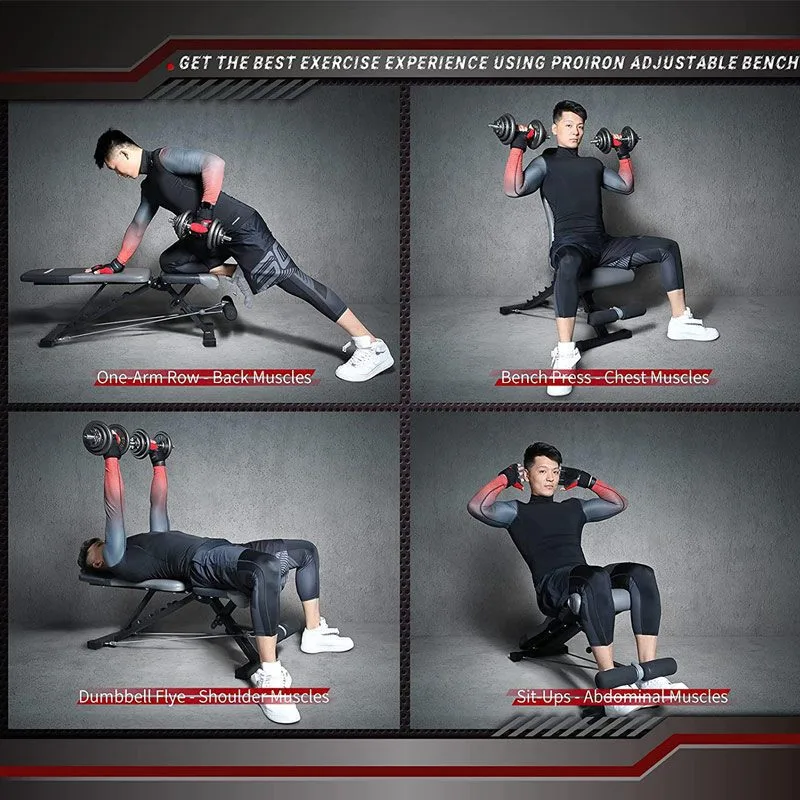 GET THE BEST EXERCISE EXPERIENCE USING PROIRON ADJUSTABLE BENCH

One-Arm Row - Back Muscles

Bench Press - Chest Muscles

Dumbbell Flye - Shoulder Muscles

Sit-Ups - Abdominal Muscles