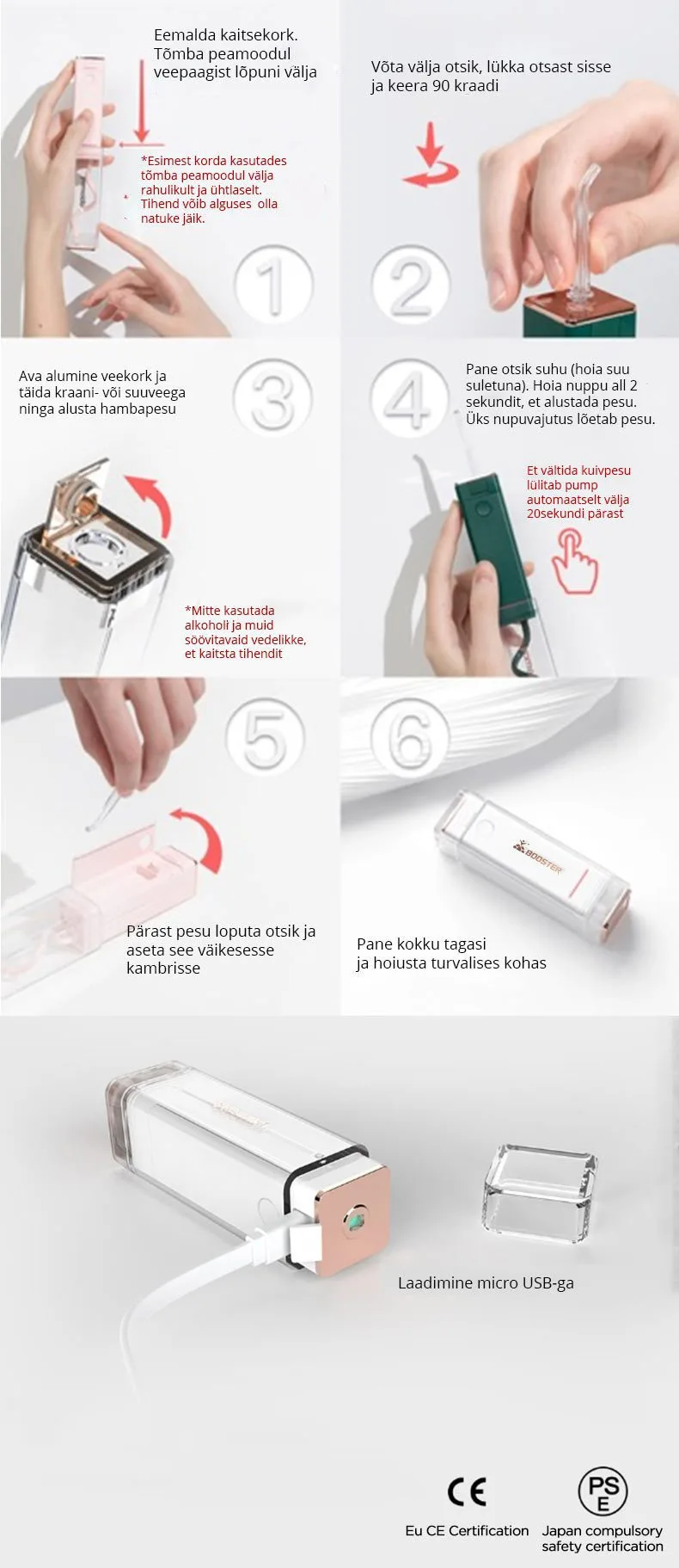 Eemalda kaitsekork. Tõmba peamoodul veepaagist lõpuni välja

*Esimest korda kasutades tõmba peamoodul välja rahulikult ja ühtlaselt. Tihend võib alguses olla natuke jäik.

1

Võta välja otsik, lükka otsast sisse ja keera 90 kraadi

2

Ava alumine veekork ja täida kraani- või suuveega ninga alusta hambapesu

3

*Mitte kasutada alkoholi ja muid söövitavaid vedelikke, et kaitsta tihendit

4

Pane otsik suhu (hoia suu suletuna). Hoia nuppu all 2 sekundit, et alustada pesu. Üks nupuvajutus lõetab pesu.

Et vältida kuivpesu lülitab pump automaatselt välja 20sekundi pärast

5

Pärast pesu loputa otsik ja aseta see väikesesse kambrisse

6

BOOSTER

Pane kokku tagasi ja hoiusta turvalises kohas

Laadimine micro USB-ga

CE

Eu CE Certification

PS E

Japan compulsory safety certification