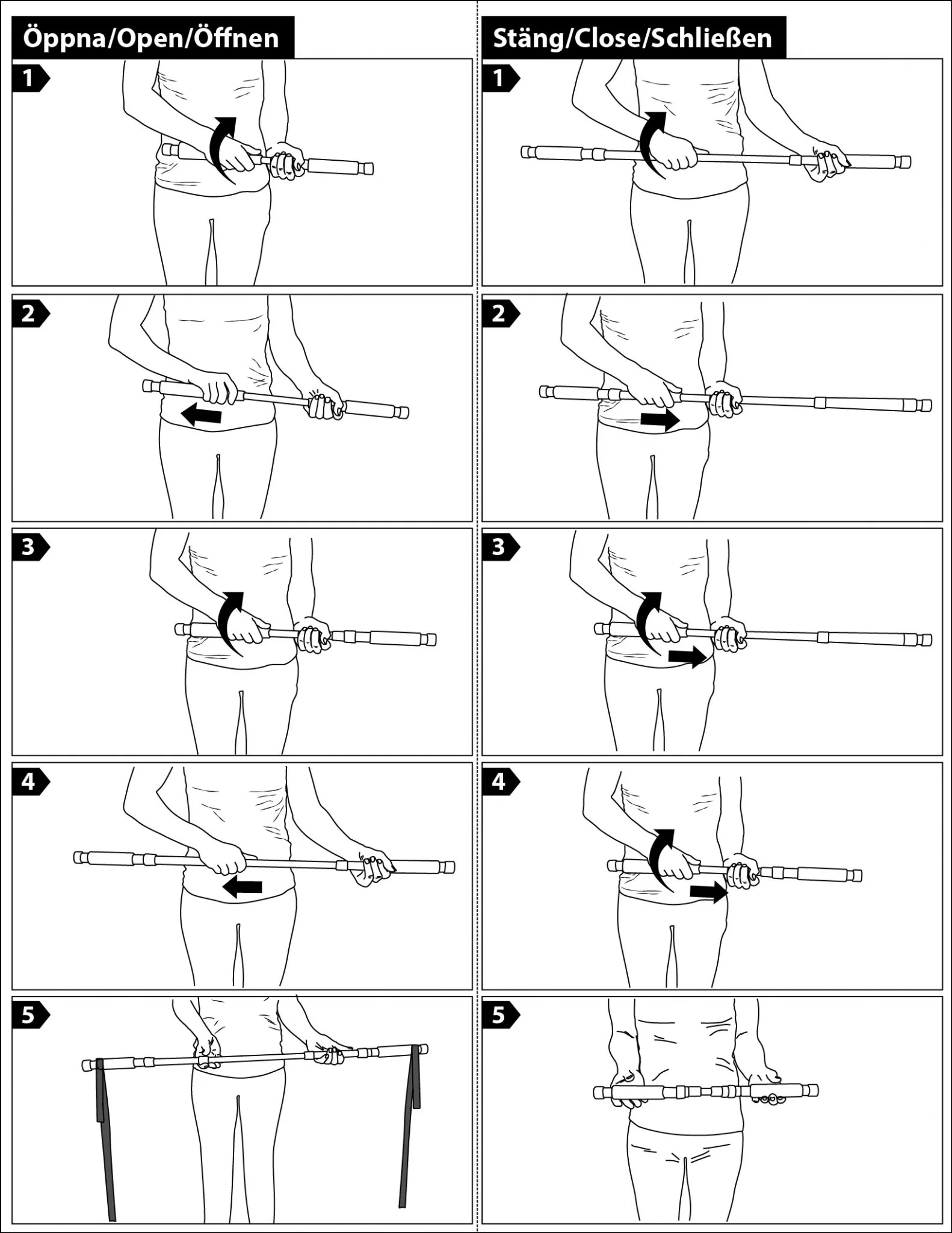 Öppna/Open/Öffnen

1

2

3

4

5

Stäng/Close/Schließen

1

2

3

4

5