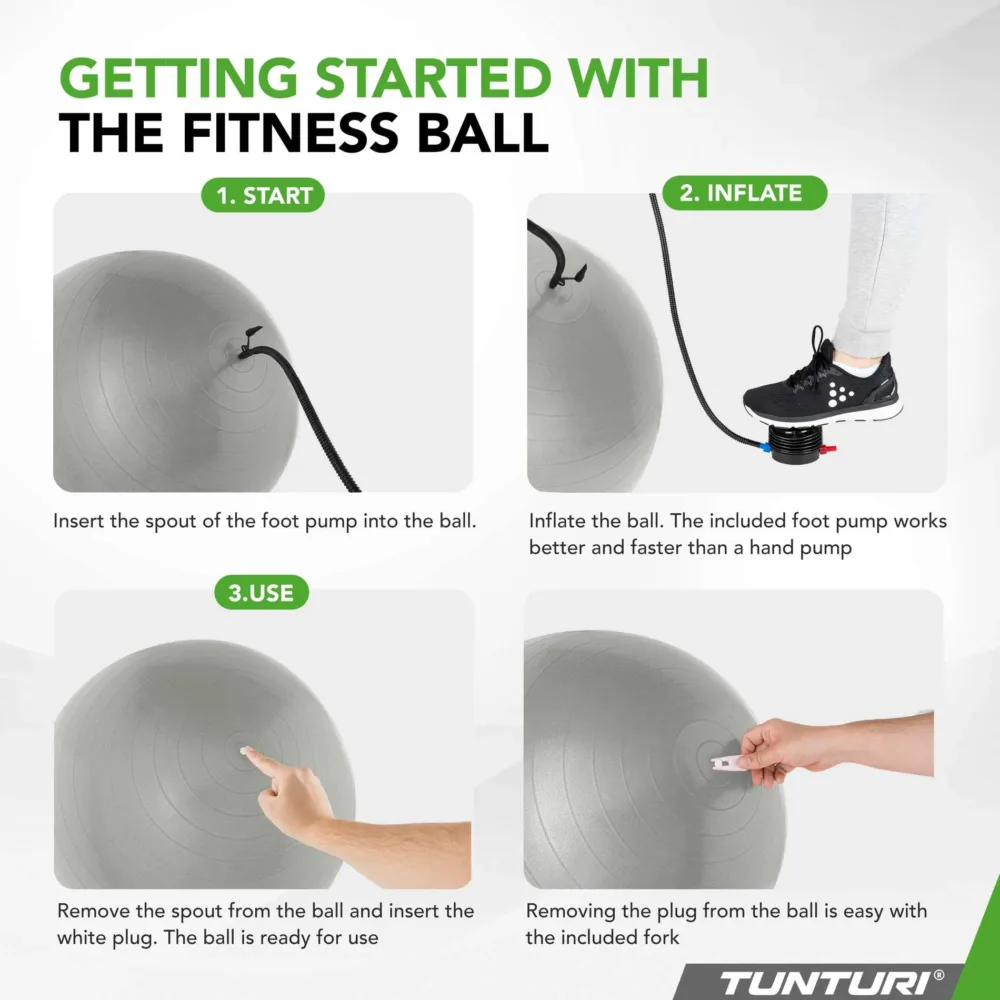 GETTING STARTED WITH
THE FITNESS BALL

1. START

Insert the spout of the foot pump into the ball.

2. INFLATE

Inflate the ball. The included foot pump works better and faster than a hand pump

3.USE

Remove the spout from the ball and insert the white plug. The ball is ready for use

Removing the plug from the ball is easy with the included fork

TUNTURI®