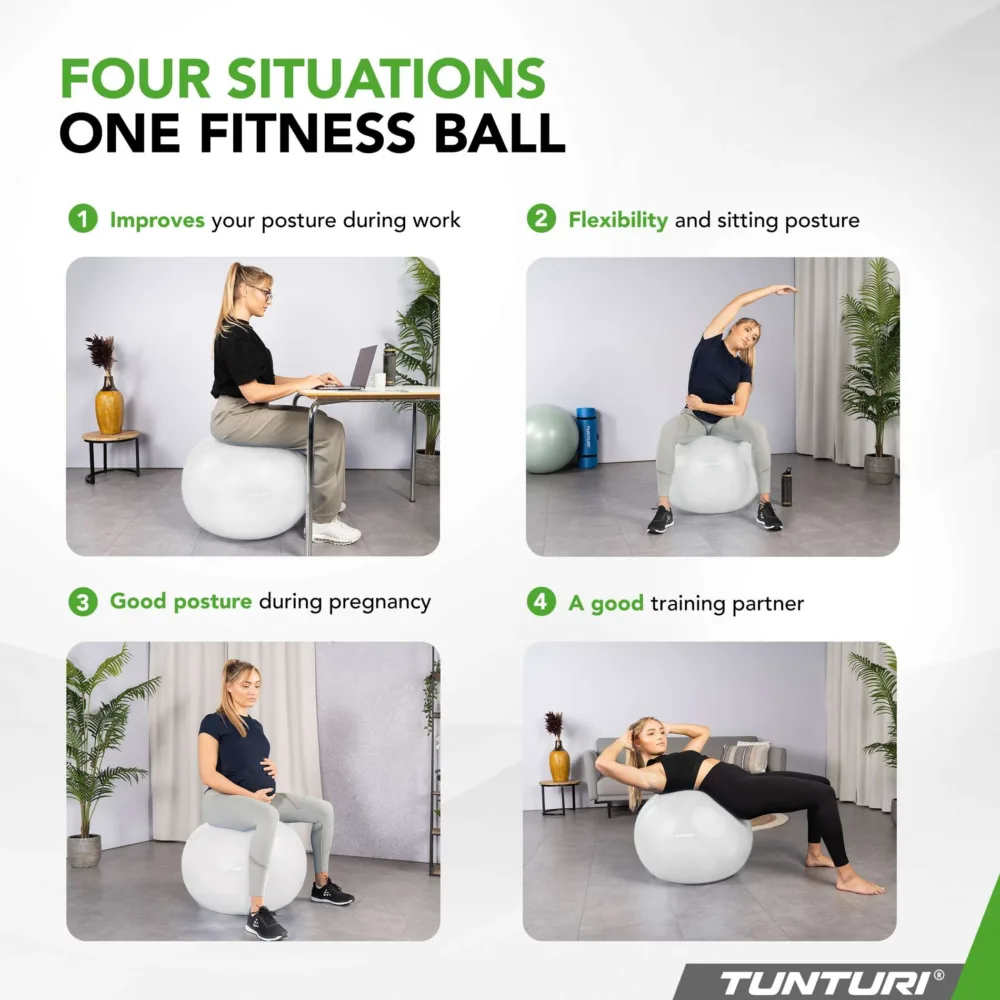 FOUR SITUATIONS
ONE FITNESS BALL

1 Improves your posture during work

2 Flexibility and sitting posture

3 Good posture during pregnancy

4 A good training partner

TUNTURI®