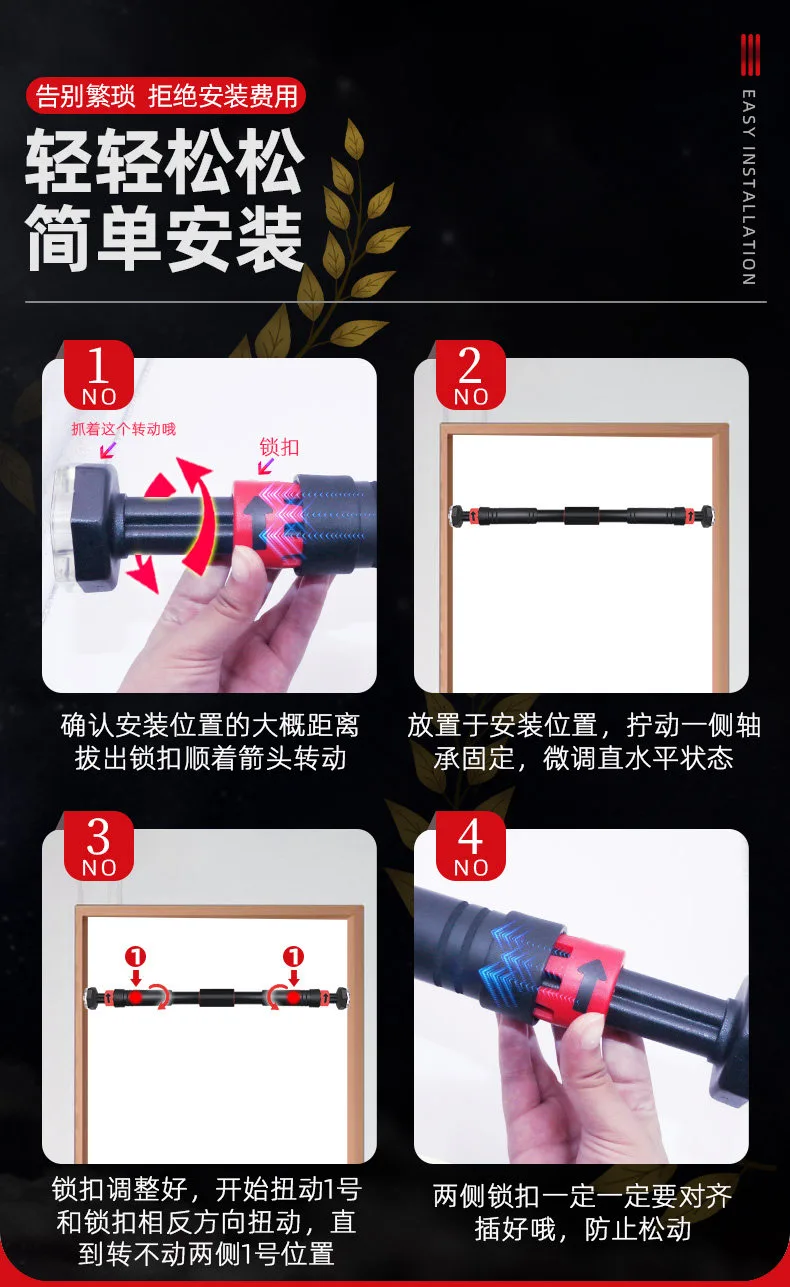 告别繁琐 拒绝安装费用

轻轻松松
简单安装

EASY INSTALLATION

1
NO

抓着这个转动哦

锁扣

确认安装位置的大概距离
拔出锁扣顺着箭头转动

2
NO

放置于安装位置，拧动一侧轴承固定，微调直水平状态

3
NO

1

1

锁扣调整好，开始扭动1号和锁扣相反方向扭动，直到转不动两侧1号位置

4
NO

两侧锁扣一定一定要对齐插好哦，防止松动