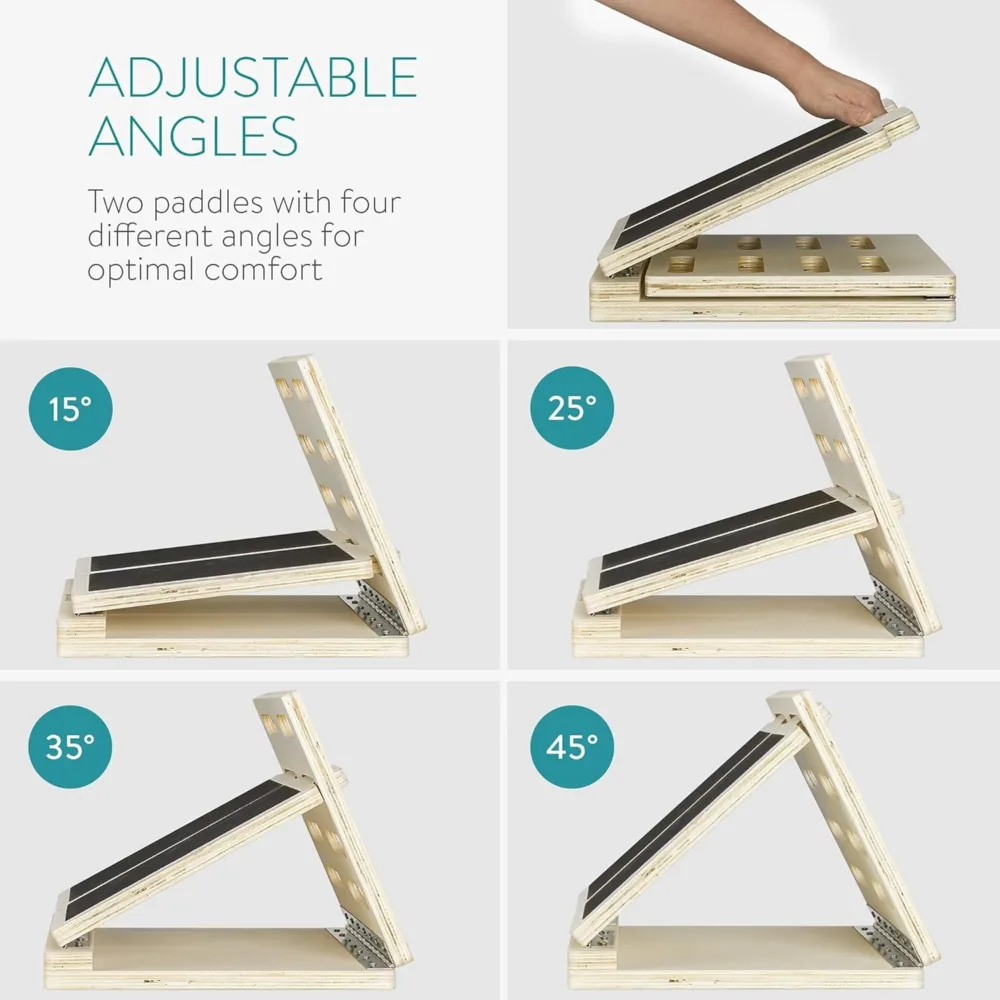 ADJUSTABLE ANGLES

Two paddles with four different angles for optimal comfort

15°

25°

35°

45°